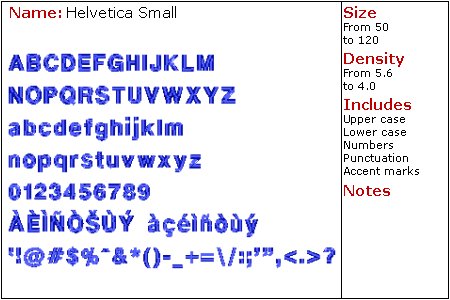 Name: Helvetica Small

ABCDEFGHIJKLM

NOPQRSTUVWXYZ

abcdefghijklm

nopqrstuvwxyz

0123456789

ÀÈÌÑÒŠÙÝ àçéìñòùý

"!@#$%^&*()-_+=\/:;"",<.>?

Size
From 50
to 120

Density
From 5.6
to 4.0

Includes
Upper case
Lower case
Numbers
Punctuation
Accent marks

Notes